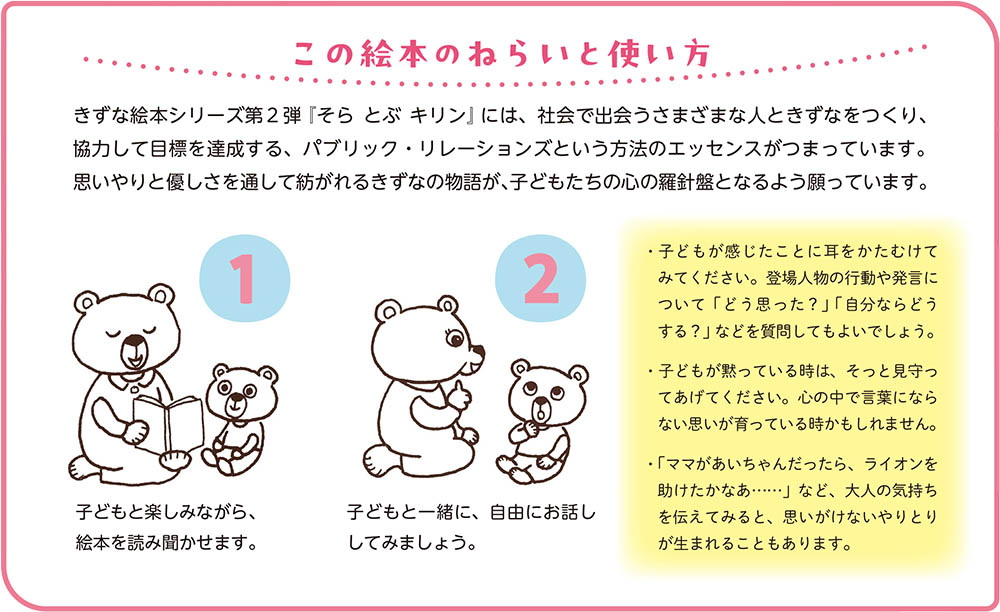 この絵本のねらいと使い方

きずな絵本シリーズ第２弾『そら とぶ キリン』には、社会で出会うさまざまな人ときずなをつくり、協力して目標を達成する、パブリック・リレーションズという方法のエッセンスがつまっています。思いやりと優しさを通して紡がれるきずなの物語が、子どもたちの心の羅針盤となるよう願っています。

1

子どもと楽しみながら、絵本を読み聞かせます。

2

子どもと一緒に、自由にお話ししてみましょう。

・子どもが感じたことに耳をかたむけてみてください。登場人物の行動や発言について「どう思った？」「自分ならどうする？」などを質問してもよいでしょう。

・子どもが黙っている時は、そっと見守ってあげてください。心の中で言葉にならない思いが育っている時かもしれません。

・「ママがあいちゃんだったら、ライオンを助けたかなあ……」など、大人の気持ちを伝えてみると、思いがけないやりとりが生まれることもあります。